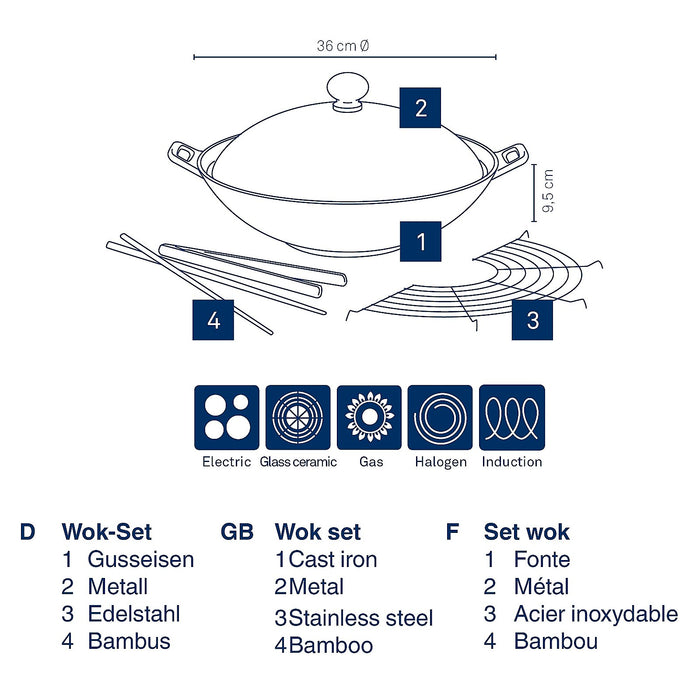 36 cm Ø

2

9,5 cm

1

4

3

Electric Glass ceramic Gas Halogen Induction

D Wok-Set
1 Gusseisen
2 Metall
3 Edelstahl
4 Bambus

GB Wok set
1 Cast iron
2 Metal
3 Stainless steel
4 Bamboo

F Set wok
1 Fonte
2 Métal
3 Acier inoxydable
4 Bambou