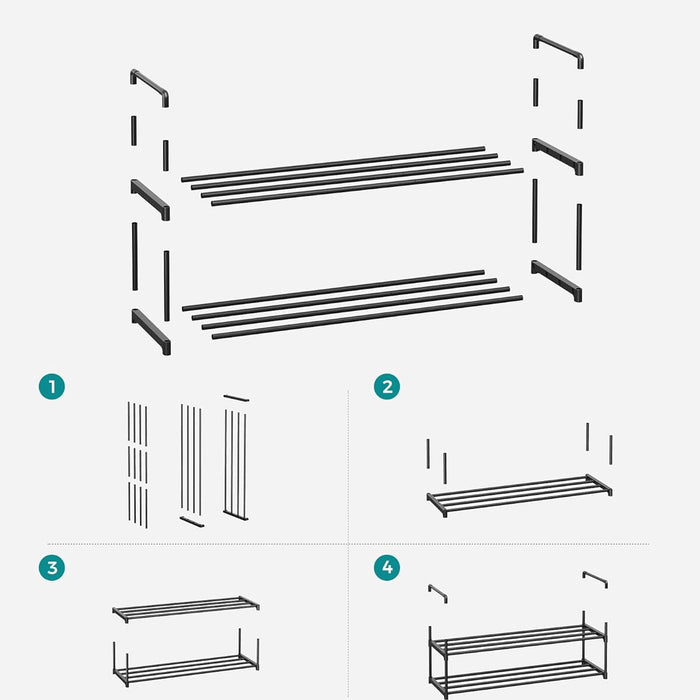 1

2

3

4