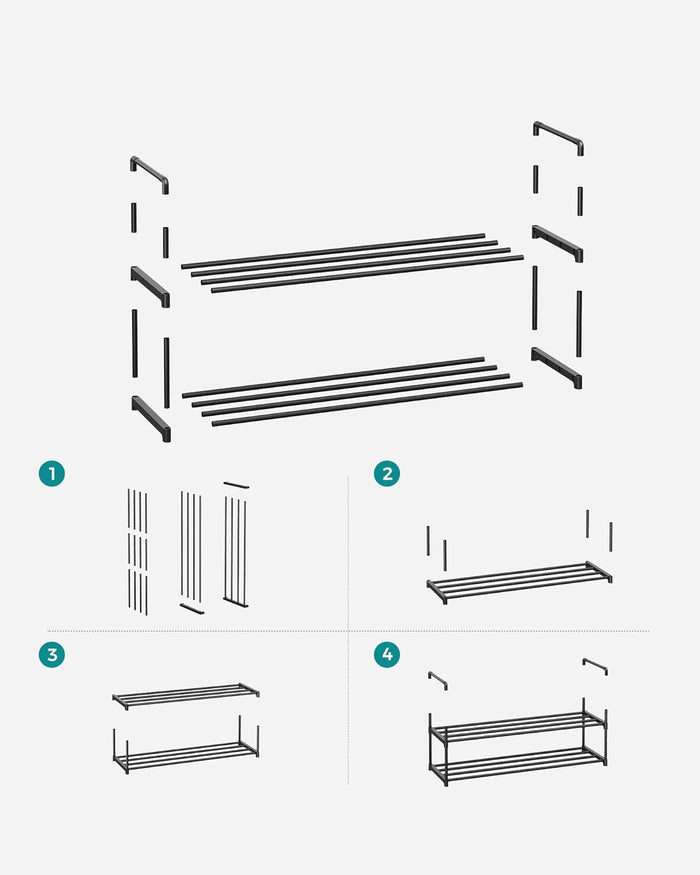 1

2

3

4