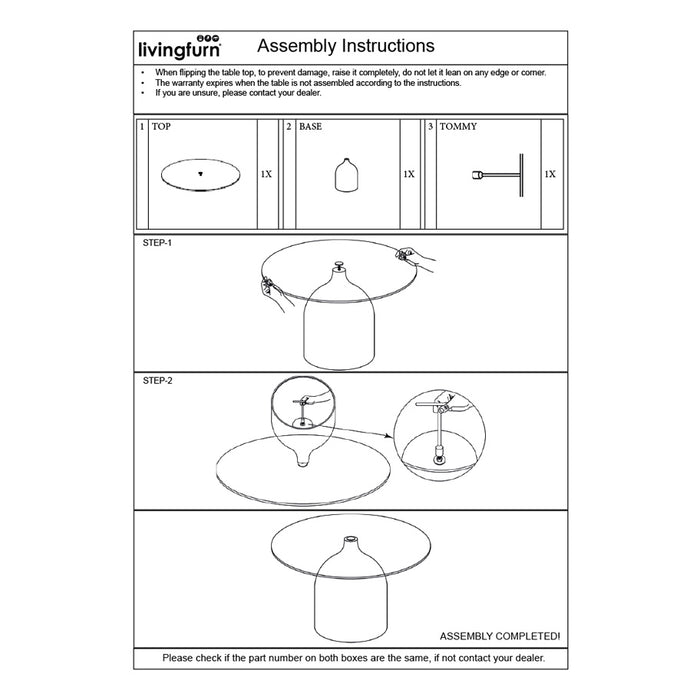 livingfurn

Assembly Instructions

• When flipping the table top, to prevent damage, raise it completely, do not let it lean on any edge or corner.
• The warranty expires when the table is not assembled according to the instructions.
• If you are unsure, please contact your dealer.

| 1 | TOP | 1X | 2 | BASE | 1X | 3 | TOMMY | 1X |
|---|---|---|---|---|---|---|---|---|

STEP-1

STEP-2

ASSEMBLY COMPLETED!

Please check if the part number on both boxes are the same, if not contact your dealer.