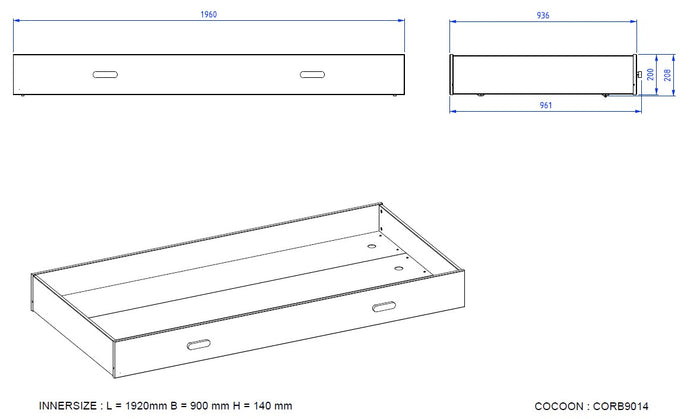 1960

936

200

208

961

INNERSIZE : L = 1920mm B = 900 mm H = 140 mm

COCOON : CORB9014