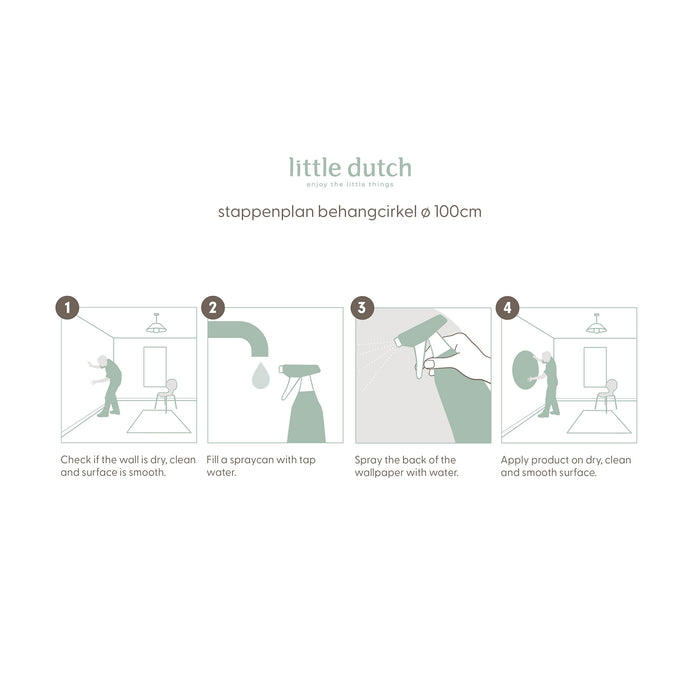 little dutch
enjoy the little things

stappenplan behangcirkel ø 100cm

1

Check if the wall is dry, clean and surface is smooth.

2

Fill a spraycan with tap water.

3

Spray the back of the wallpaper with water.

4

Apply product on dry, clean and smooth surface.