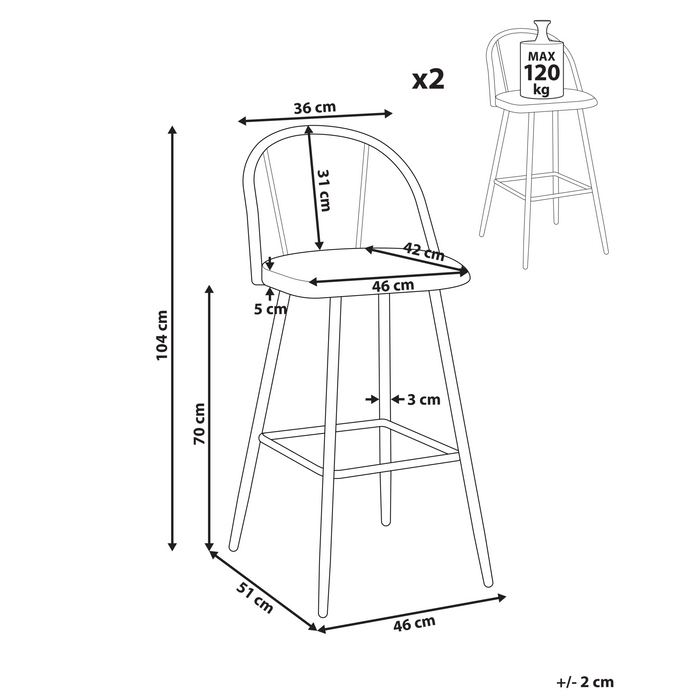 x2

MAX
120
kg

36 cm

31 cm

42 cm

46 cm

5 cm

104 cm

70 cm

3 cm

51 cm

46 cm

+/- 2 cm