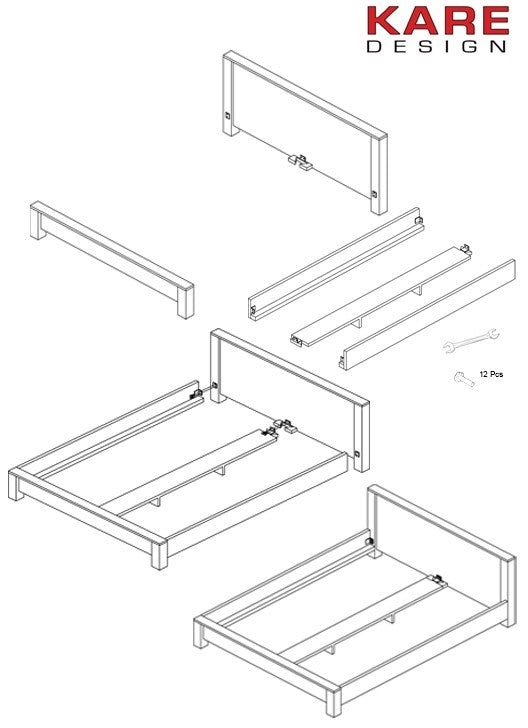 KARE
DESIGN

12 Pcs