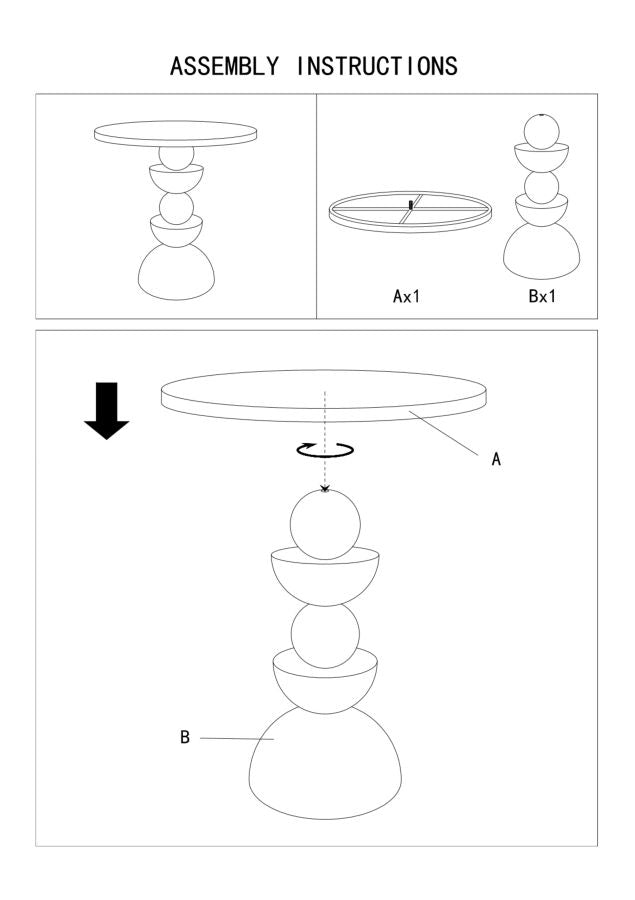 ASSEMBLY INSTRUCTIONS

Ax1

Bx1

A

B