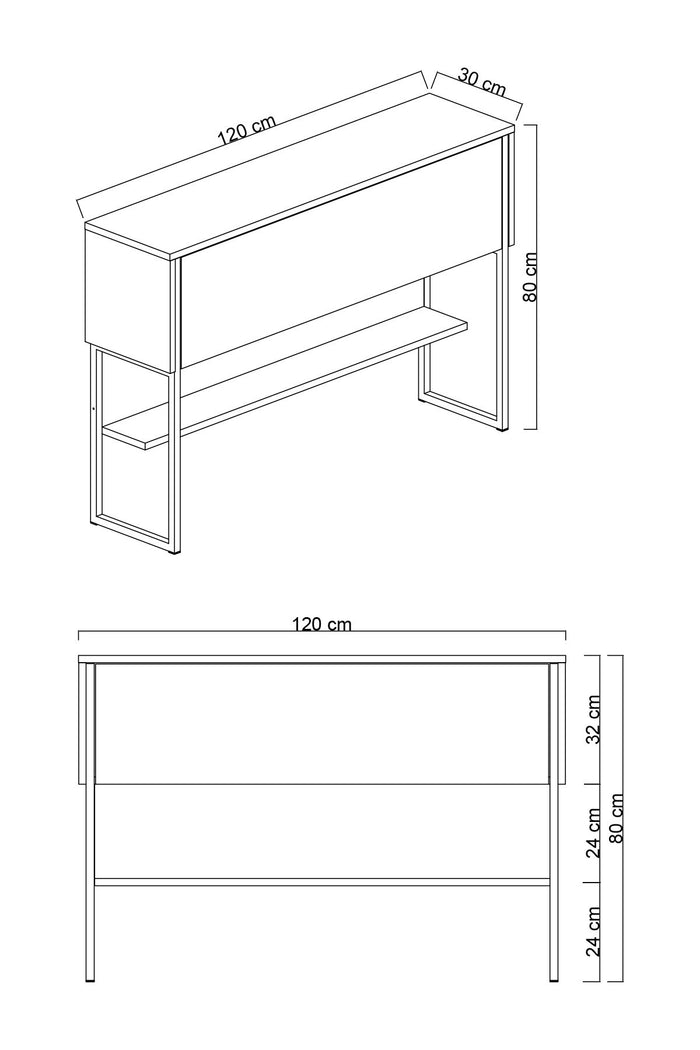 120 cm
30 cm
80 cm

120 cm
32 cm
24 cm
24 cm
80 cm