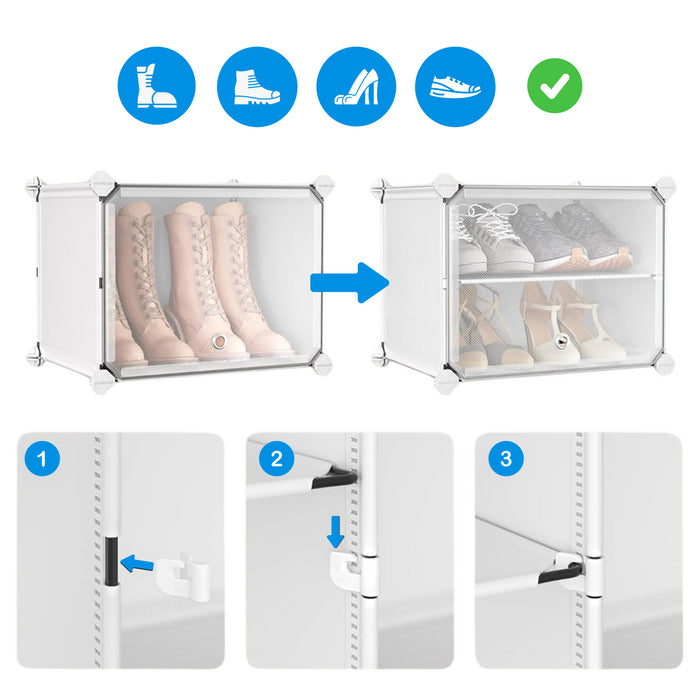 1

2

3