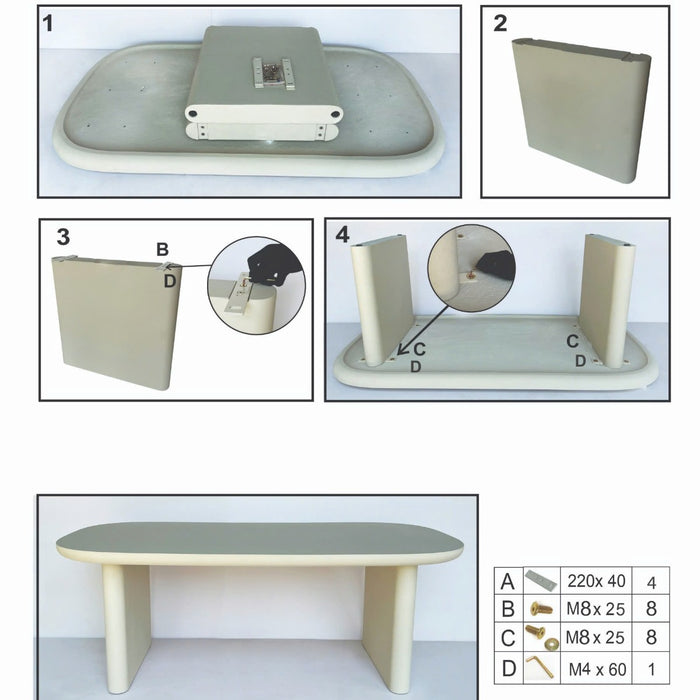 1

2

3

B

D

4

C

D

C

D

| A |  | 220x 40 | 4 |
|---|---|---|---|
| B |  | M8x 25 | 8 |
| C |  | M8x 25 | 8 |
| D |  | M4 x 60 | 1 |