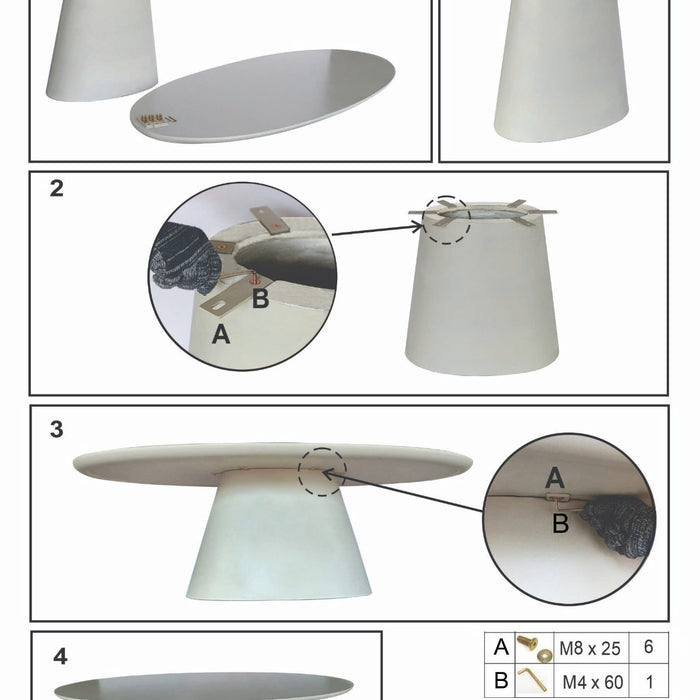 2

B

A

3

A

B

4

| A |  | M8 x 25 | 6 |
|---|---|---|---|
| B |  | M4 x 60 | 1 |