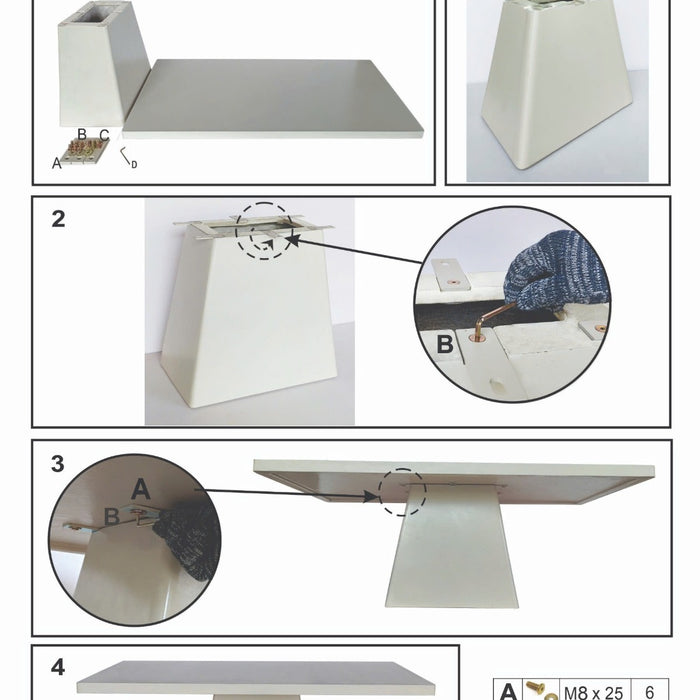 B C
A
D

2

B

3

A
B

4

| A | | M8 x 25 | 6 |