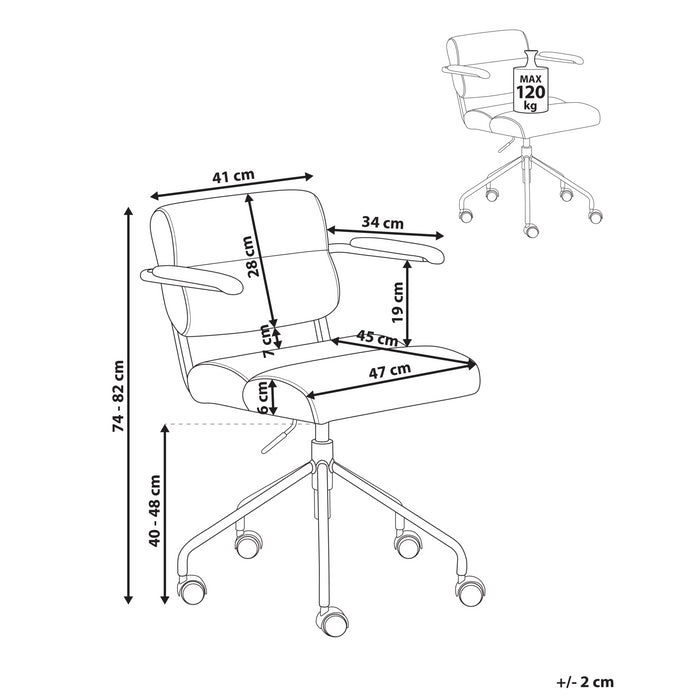 MAX
120
kg

41 cm
34 cm
28 cm
19 cm
7 cm
45 cm
47 cm
6 cm
74 - 82 cm
40 - 48 cm

+/- 2 cm