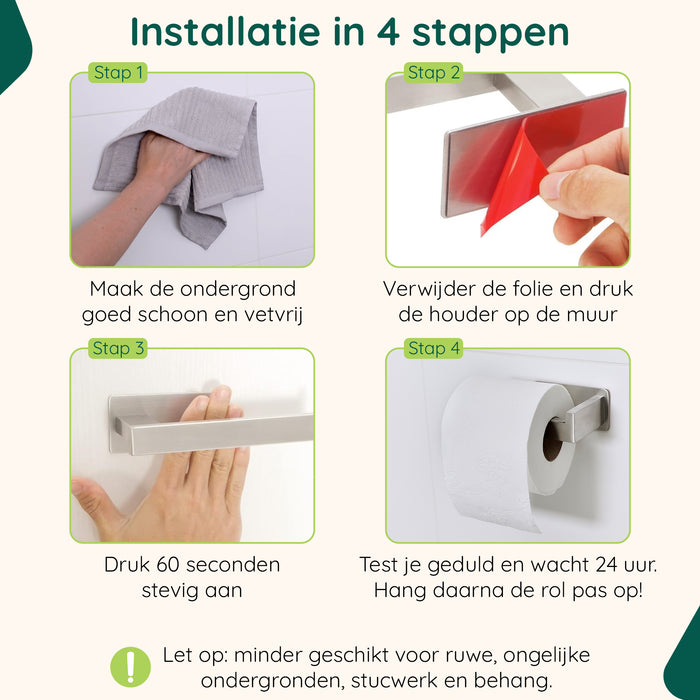 Installatie in 4 stappen

Stap 1

Maak de ondergrond goed schoon en vetvrij

Stap 2

Verwijder de folie en druk de houder op de muur

Stap 3

Druk 60 seconden stevig aan

Stap 4

Test je geduld en wacht 24 uur. Hang daarna de rol pas op!

!

Let op: minder geschikt voor ruwe, ongelijke ondergronden, stucwerk en behang.