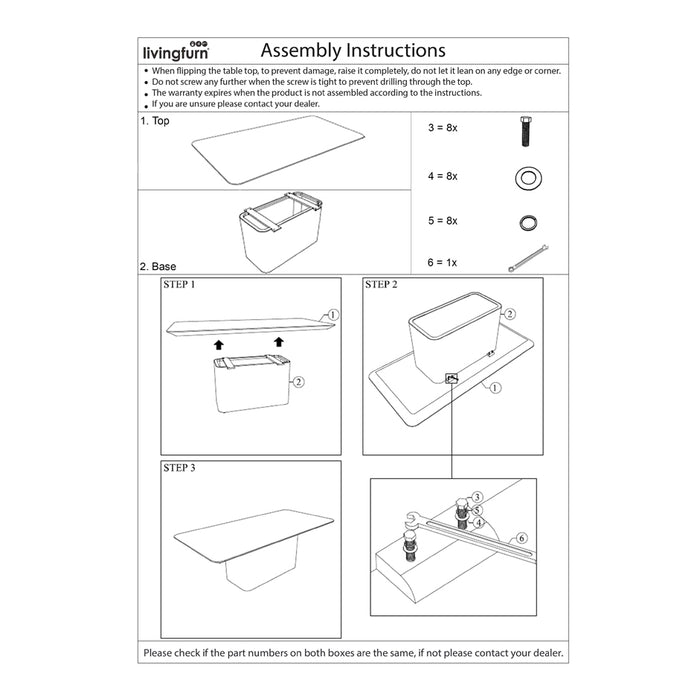 livingfurn

Assembly Instructions

• When flipping the table top, to prevent damage, raise it completely, do not let it lean on any edge or corner.
• Do not screw any further when the screw is tight to prevent drilling through the top.
• The warranty expires when the product is not assembled according to the instructions.
• If you are unsure please contact your dealer.

1. Top

2. Base

3 = 8x

4 = 8x

5 = 8x

6 = 1x

STEP 1

1

2

STEP 2

2

1

STEP 3

3

5

4

6

Please check if the part numbers on both boxes are the same, if not please contact your dealer.