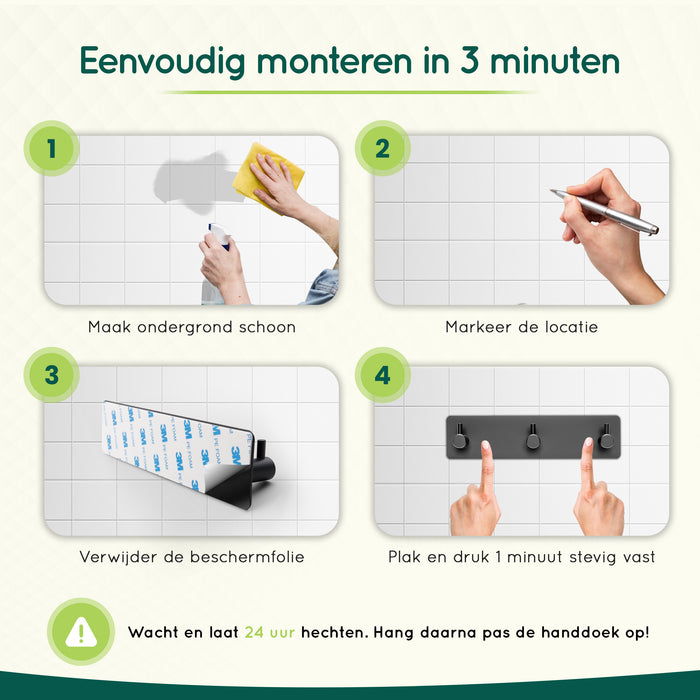 Eenvoudig monteren in 3 minuten

1

Maak ondergrond schoon

2

Markeer de locatie

3

3M PE FOAM

Verwijder de beschermfolie

4

Plak en druk 1 minuut stevig vast

Wacht en laat 24 uur hechten. Hang daarna pas de handdoek op!