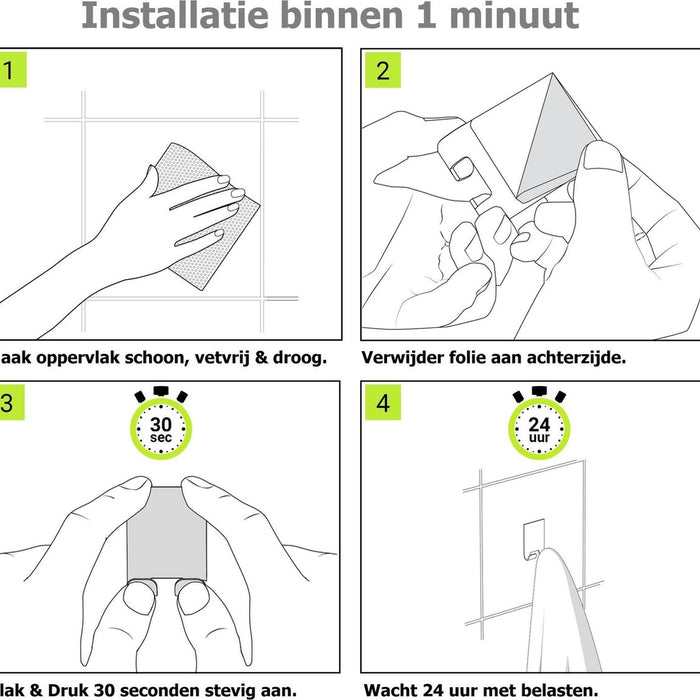 Installatie binnen 1 minuut

1

aak oppervlak schoon, vetvrij & droog.

2

Verwijder folie aan achterzijde.

3

30 sec

lak & Druk 30 seconden stevig aan.

4

24 uur

Wacht 24 uur met belasten.