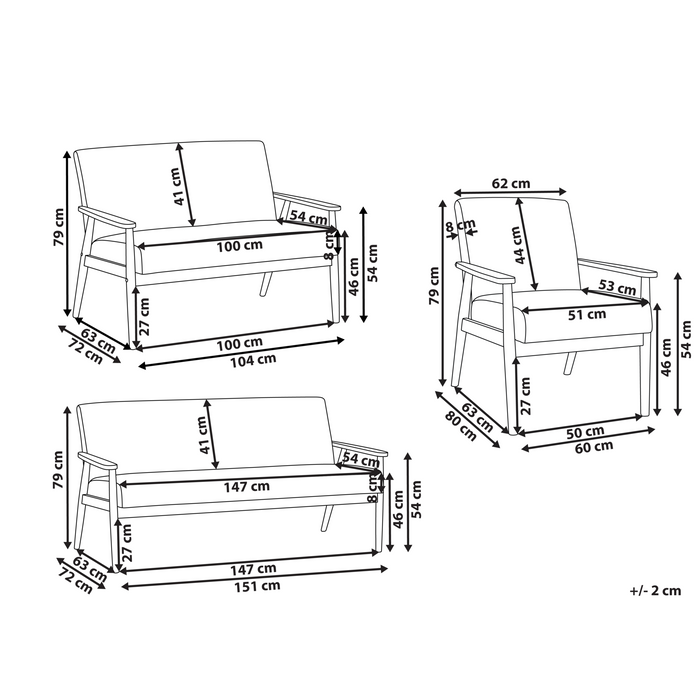 79 cm
41 cm
54 cm
100 cm
8 cm
46 cm
54 cm
27 cm
63 cm
72 cm
100 cm
104 cm

62 cm
8 cm
44 cm
79 cm
53 cm
51 cm
46 cm
54 cm
27 cm
63 cm
80 cm
50 cm
60 cm

79 cm
41 cm
54 cm
147 cm
8 cm
46 cm
54 cm
27 cm
63 cm
72 cm
147 cm
151 cm

+/- 2 cm