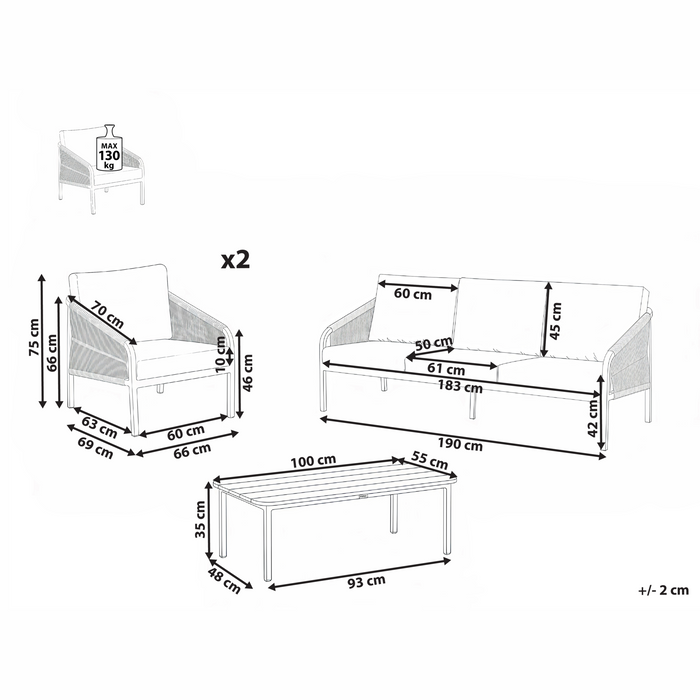 MAX
130
kg

x2

75 cm
66 cm
70 cm
10 cm
46 cm
63 cm
69 cm
60 cm
66 cm

60 cm
45 cm
50 cm
61 cm
183 cm
42 cm
190 cm

100 cm
55 cm
35 cm
48 cm
93 cm

+/- 2 cm