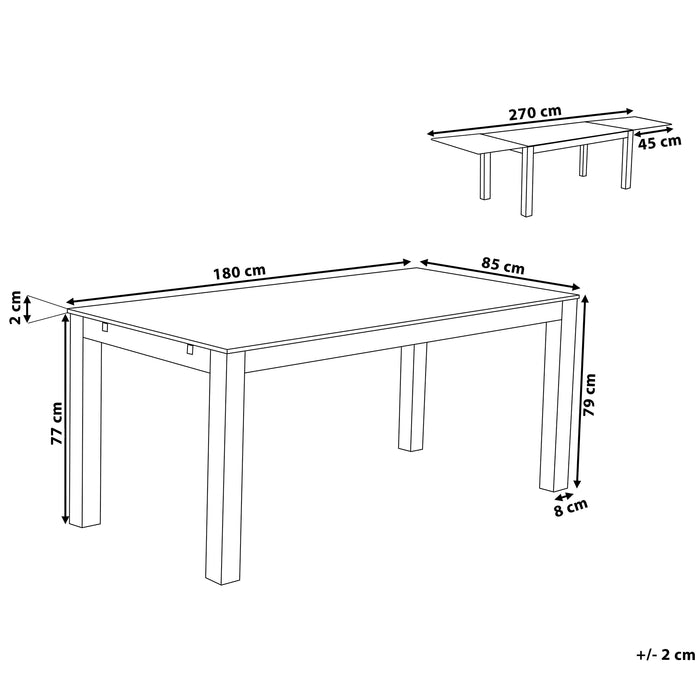 270 cm
45 cm
180 cm
85 cm
2 cm
77 cm
79 cm
8 cm
+/- 2 cm