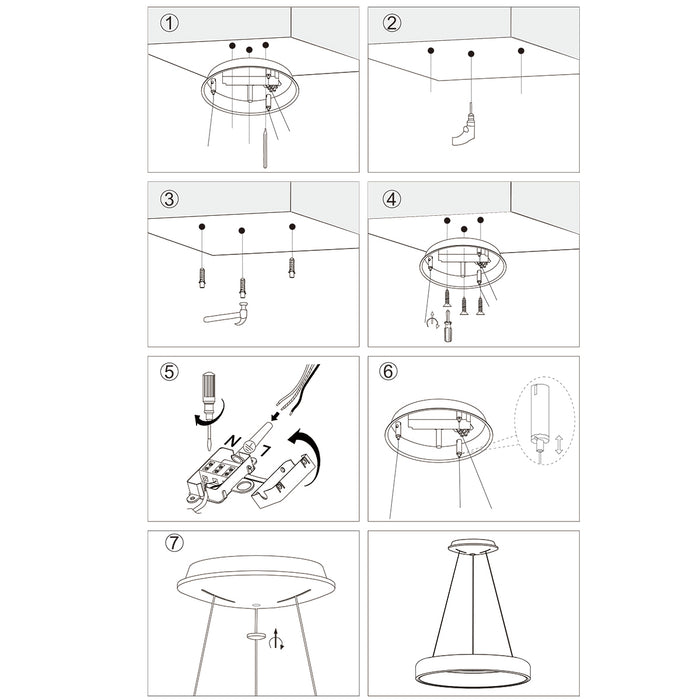 ①

②

③

④

⑤

N
L

⑥

⑦