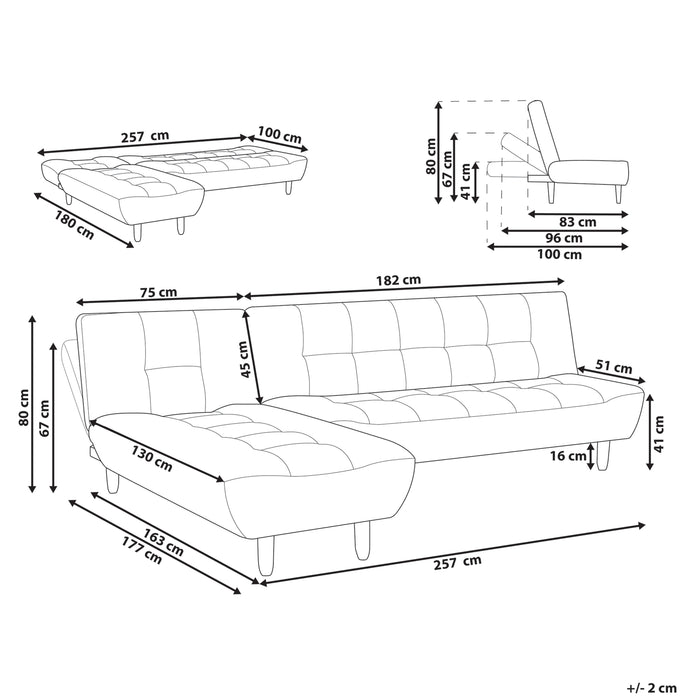 257 cm
100 cm
180 cm

80 cm
67 cm
41 cm
83 cm
96 cm
100 cm

75 cm
182 cm
45 cm
51 cm
80 cm
67 cm
130 cm
16 cm
41 cm
163 cm
177 cm
257 cm

+/- 2 cm