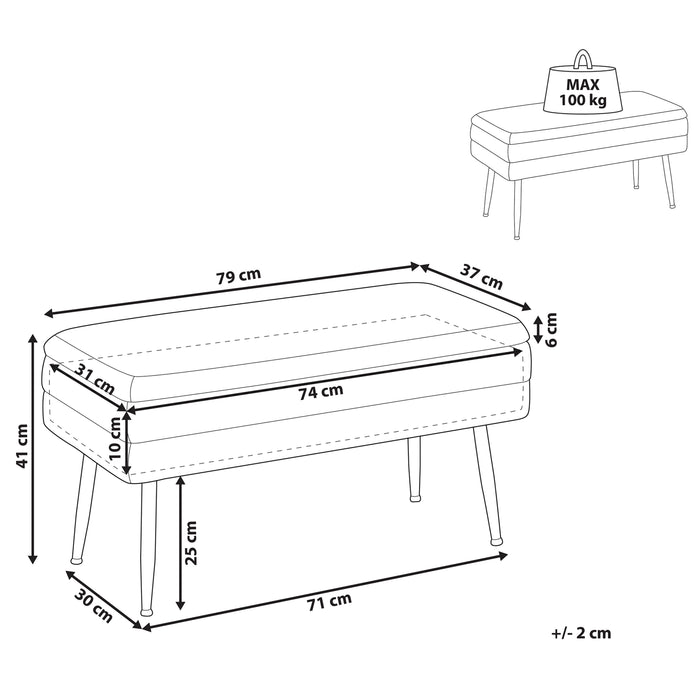 MAX
100 kg

79 cm
37 cm
6 cm
31 cm
74 cm
10 cm
41 cm
25 cm
30 cm
71 cm
+/- 2 cm