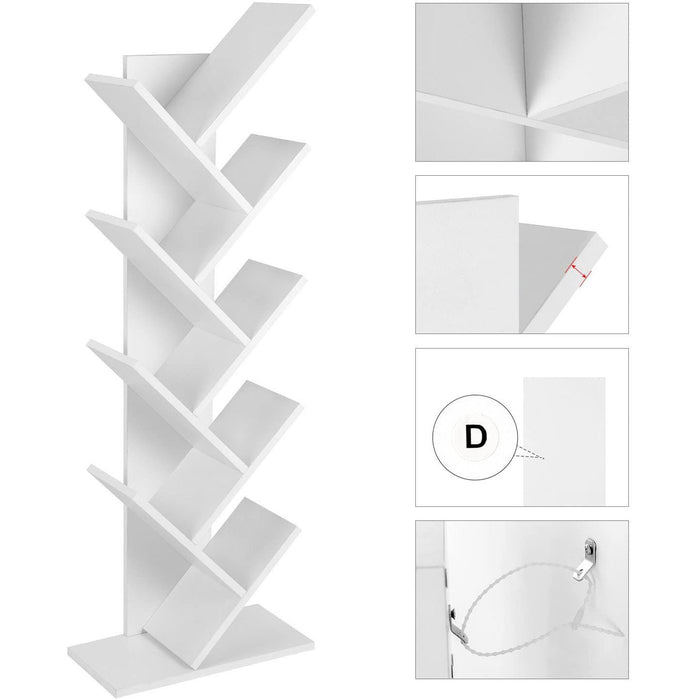 D