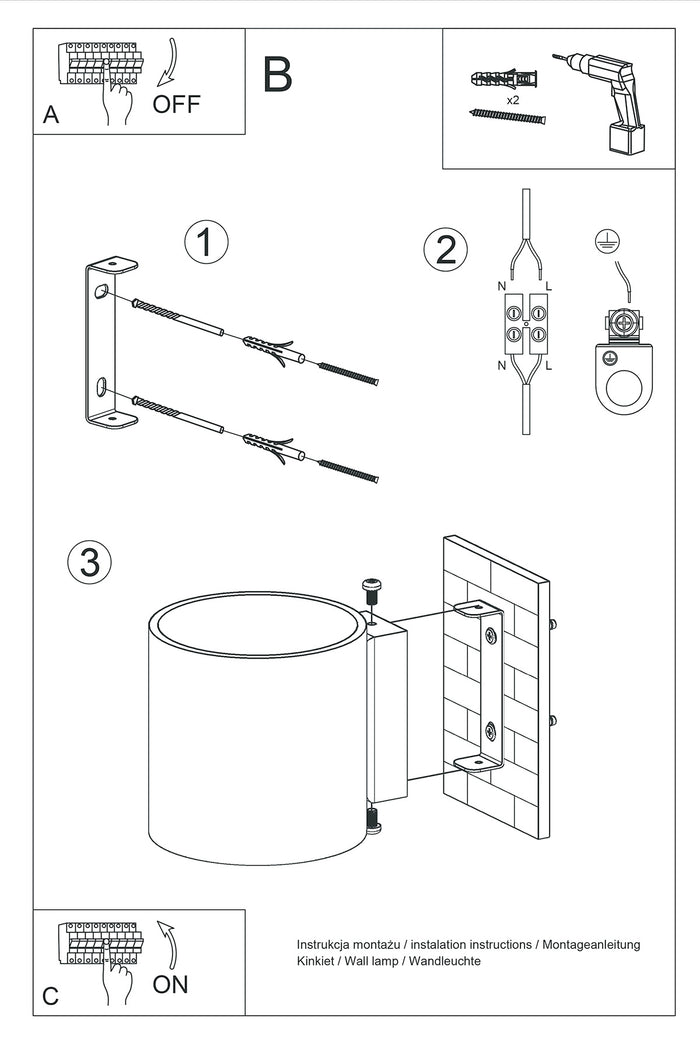 A
OFF

B

x2

1

2

N
L
N
L

3

C
ON

Instrukcja montażu / instalation instructions / Montageanleitung
Kinkiet / Wall lamp / Wandleuchte