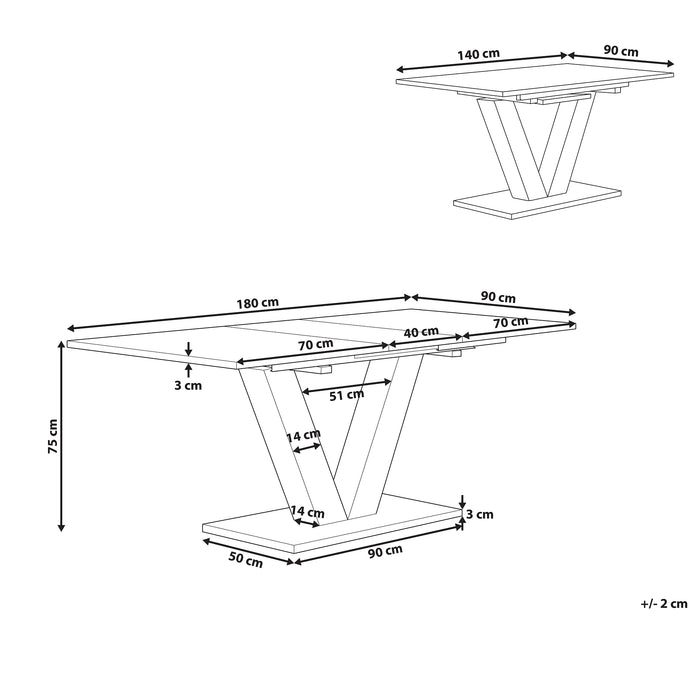 140 cm
90 cm

180 cm
90 cm
70 cm
40 cm
70 cm
3 cm
51 cm
75 cm
14 cm
14 cm
3 cm
50 cm
90 cm

+/- 2 cm