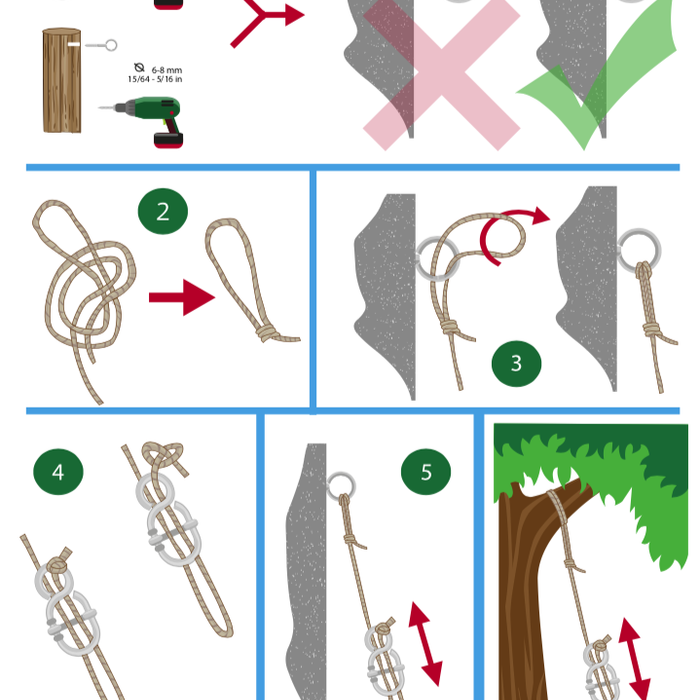 6-8 mm
15/64 - 5/16 in

2

3

4

5