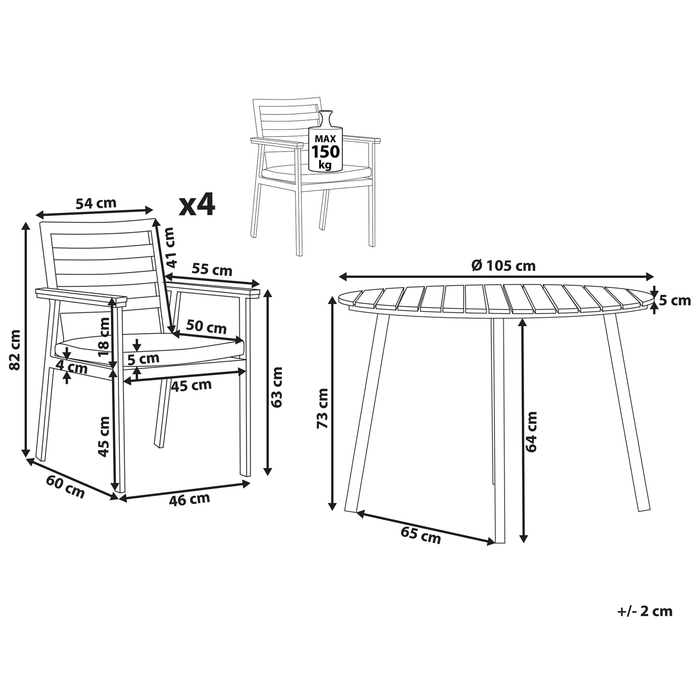 MAX
150
kg

54 cm
x4
41 cm
55 cm
82 cm
18 cm
50 cm
5 cm
4 cm
45 cm
63 cm
45 cm
60 cm
46 cm

Ø 105 cm
5 cm
73 cm
64 cm
65 cm

+/- 2 cm