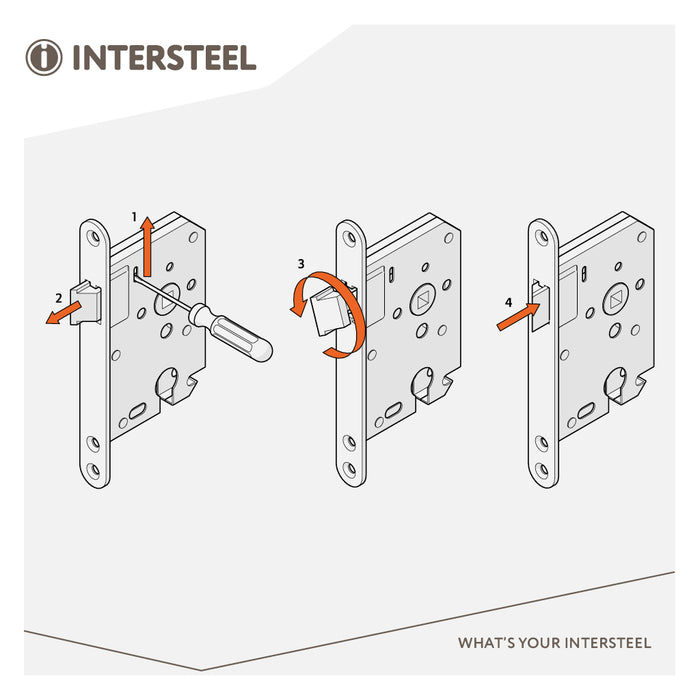 INTERSTEEL

1

2

3

4

WHAT'S YOUR INTERSTEEL