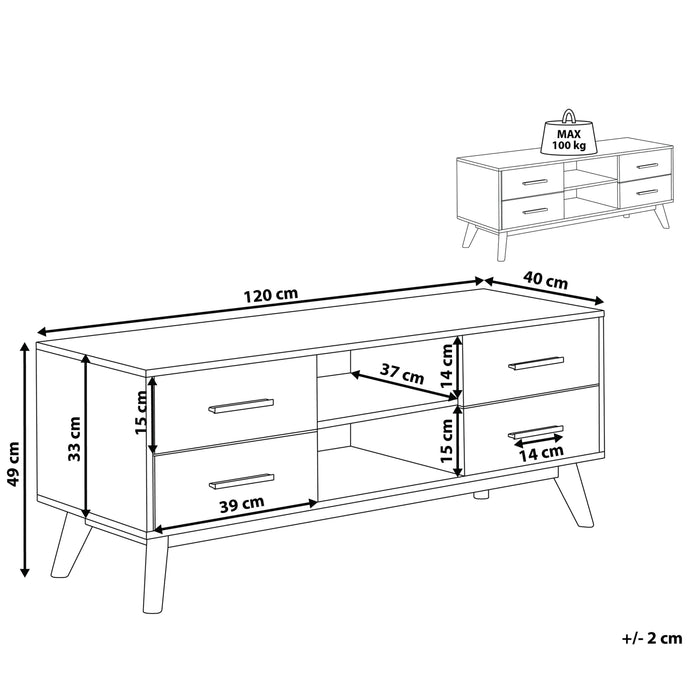 MAX
100 kg

120 cm
40 cm
49 cm
33 cm
15 cm
37 cm
14 cm
15 cm
14 cm
39 cm

+/- 2 cm