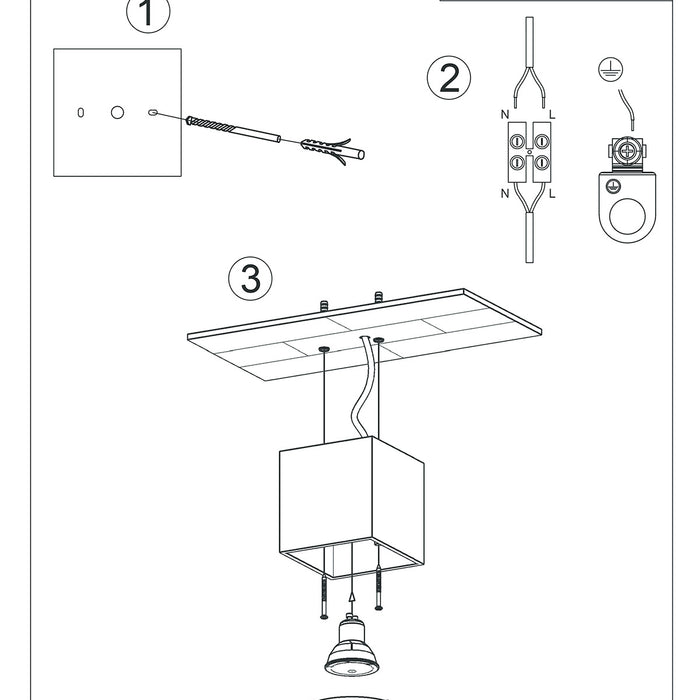 1

2

N L

N L

3