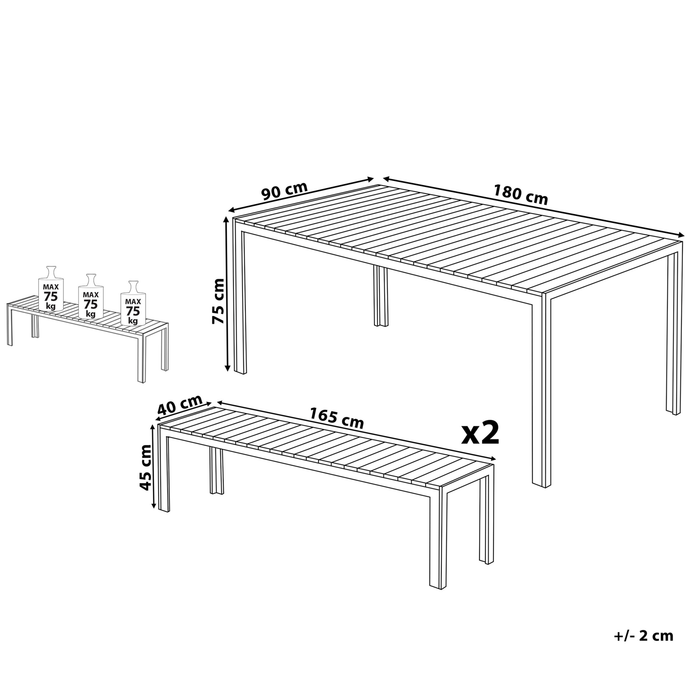 90 cm

180 cm

75 cm

MAX 75 kg

MAX 75 kg

MAX 75 kg

40 cm

165 cm

x2

45 cm

+/- 2 cm