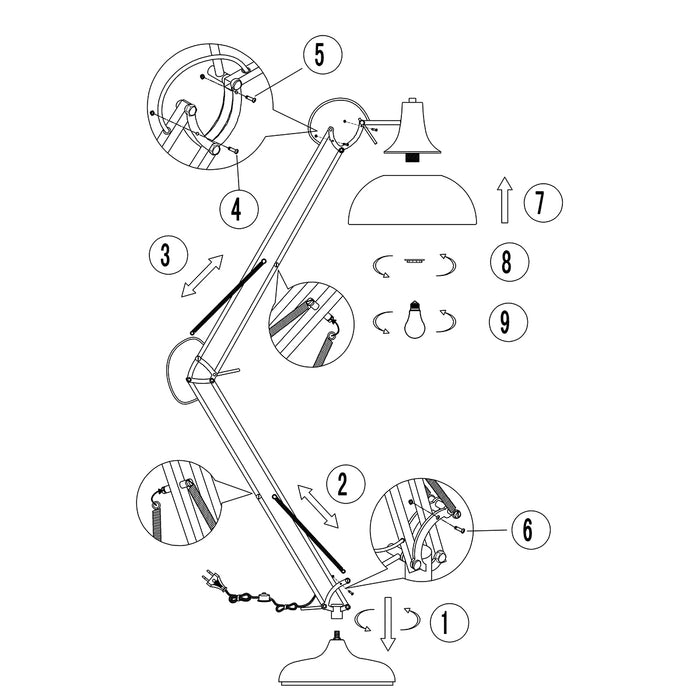 5
4
7
3
8
9
2
6
1