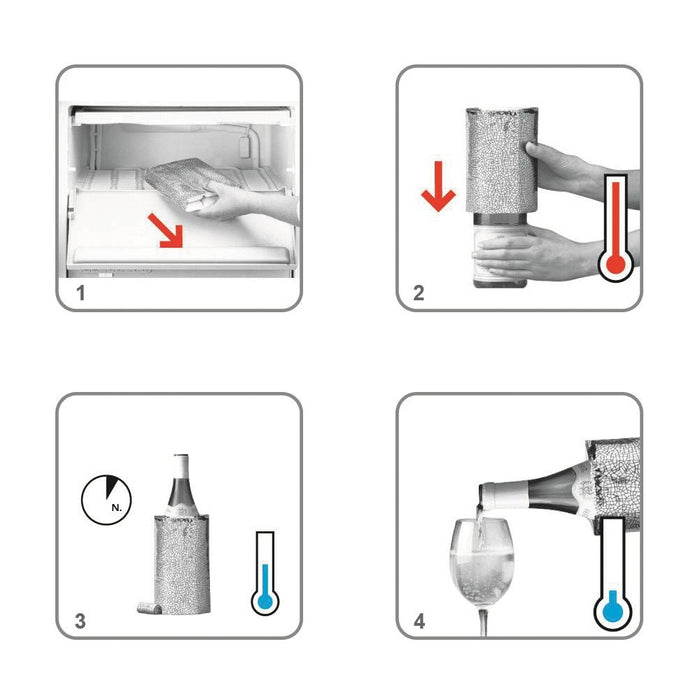 1

2

N.

3

4