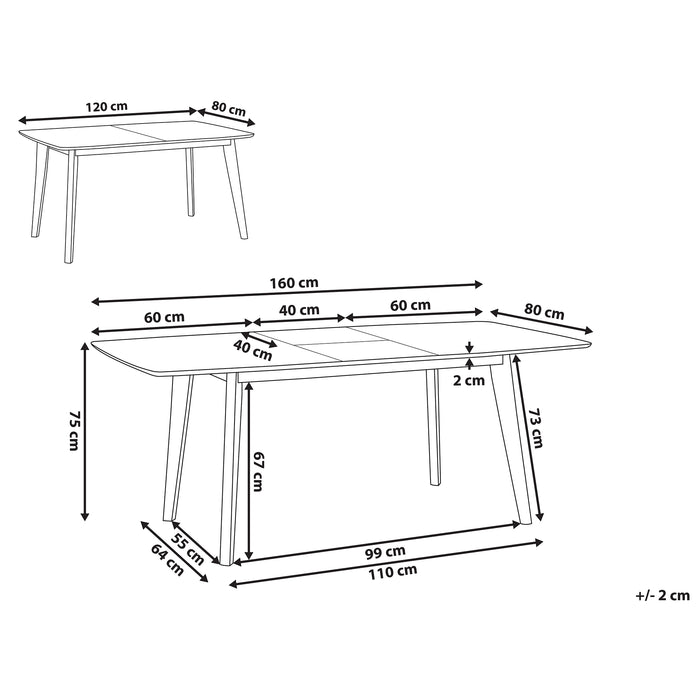 120 cm
80 cm

160 cm
60 cm
40 cm
60 cm
80 cm
40 cm
2 cm
75 cm
67 cm
73 cm
55 cm
64 cm
99 cm
110 cm

+/- 2 cm