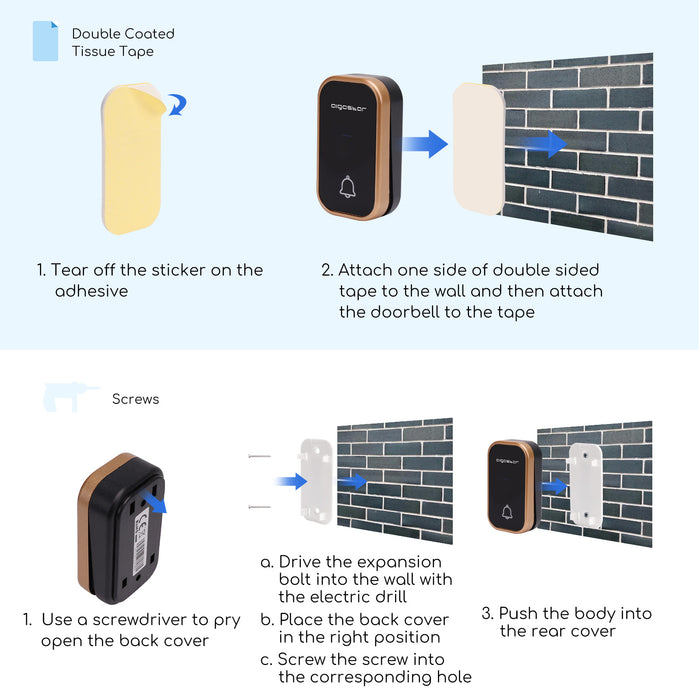 Double Coated Tissue Tape

aigostar

1. Tear off the sticker on the adhesive

2. Attach one side of double sided tape to the wall and then attach the doorbell to the tape

Screws

aigostar

1. Use a screwdriver to pry open the back cover

a. Drive the expansion bolt into the wall with the electric drill

b. Place the back cover in the right position

c. Screw the screw into the corresponding hole

3. Push the body into the rear cover