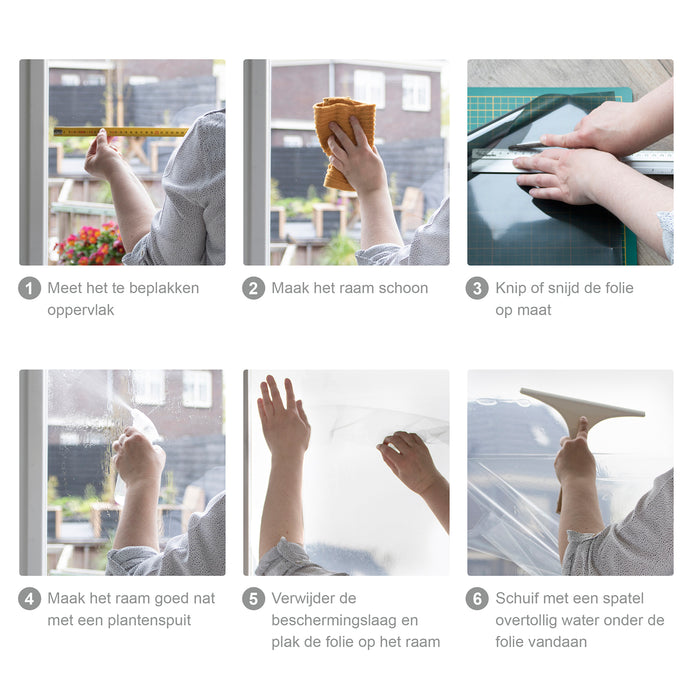 1 Meet het te beplakken oppervlak

2 Maak het raam schoon

3 Knip of snijd de folie op maat

4 Maak het raam goed nat met een plantenspuit

5 Verwijder de beschermingslaag en plak de folie op het raam

6 Schuif met een spatel overtollig water onder de folie vandaan