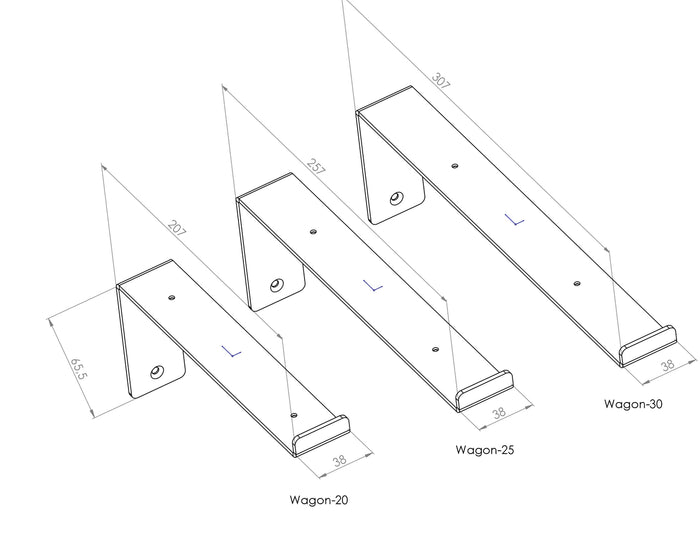 307

257

207

65,5

38

38

38

Wagon-30

Wagon-25

Wagon-20