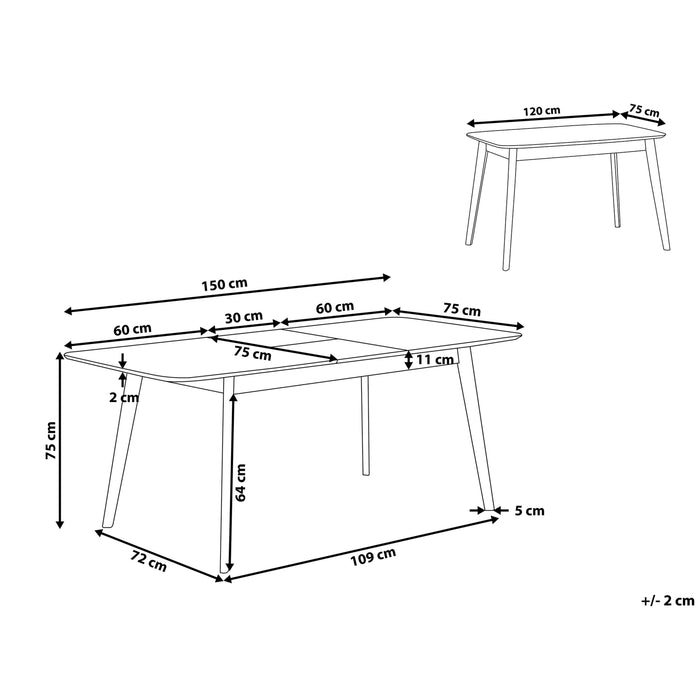 120 cm
75 cm
150 cm
60 cm
30 cm
60 cm
75 cm
75 cm
11 cm
2 cm
75 cm
64 cm
5 cm
72 cm
109 cm
+/- 2 cm