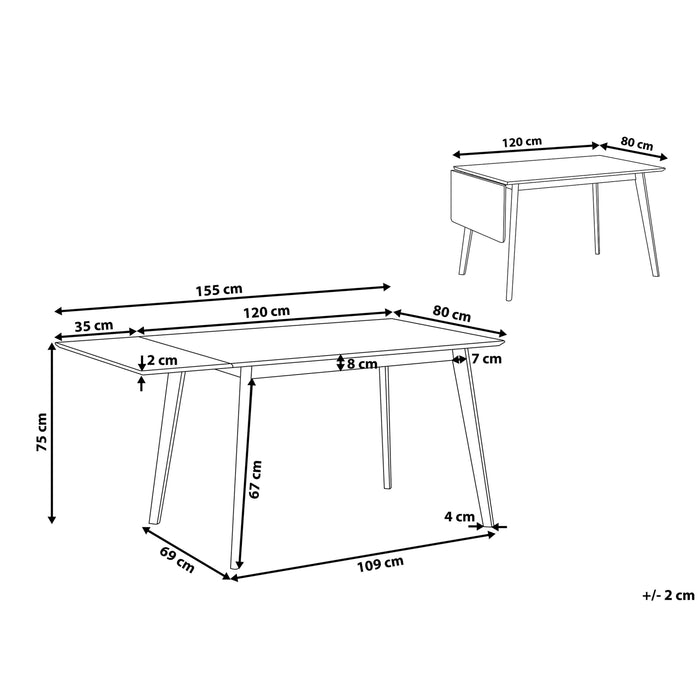 120 cm
80 cm
155 cm
35 cm
120 cm
80 cm
2 cm
8 cm
7 cm
75 cm
67 cm
4 cm
69 cm
109 cm
+/- 2 cm