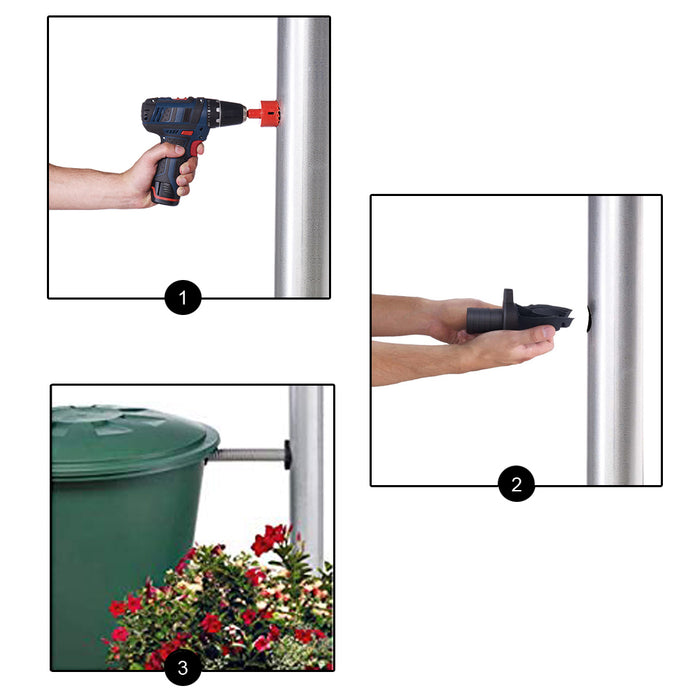 1

2

3