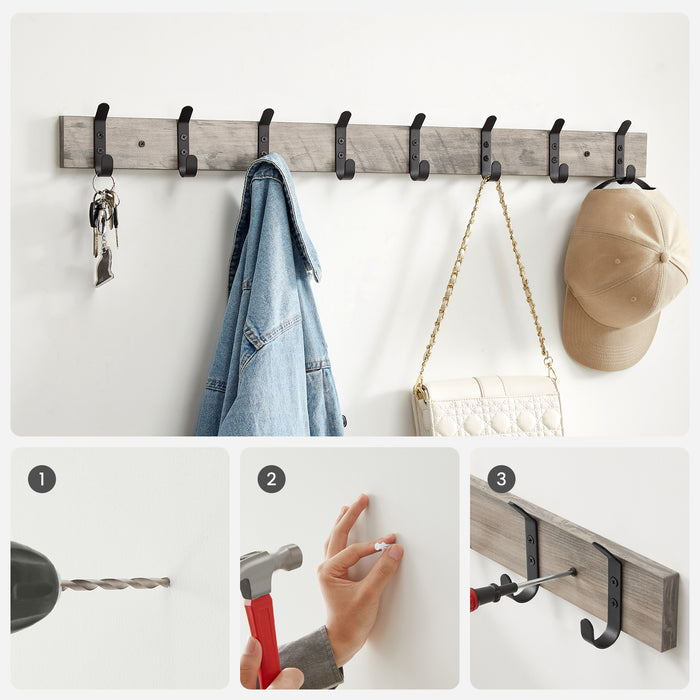 1

2

3