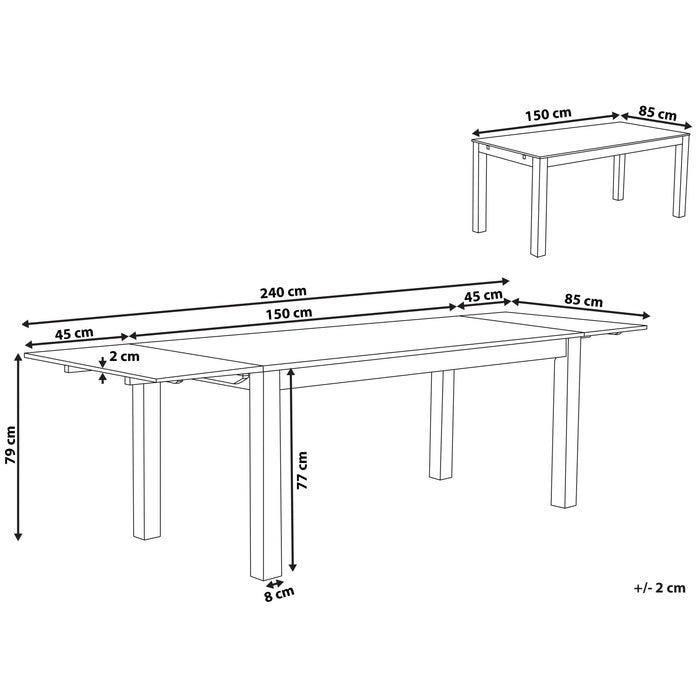 150 cm
85 cm
240 cm
45 cm
85 cm
150 cm
45 cm
2 cm
79 cm
77 cm
8 cm
+/- 2 cm