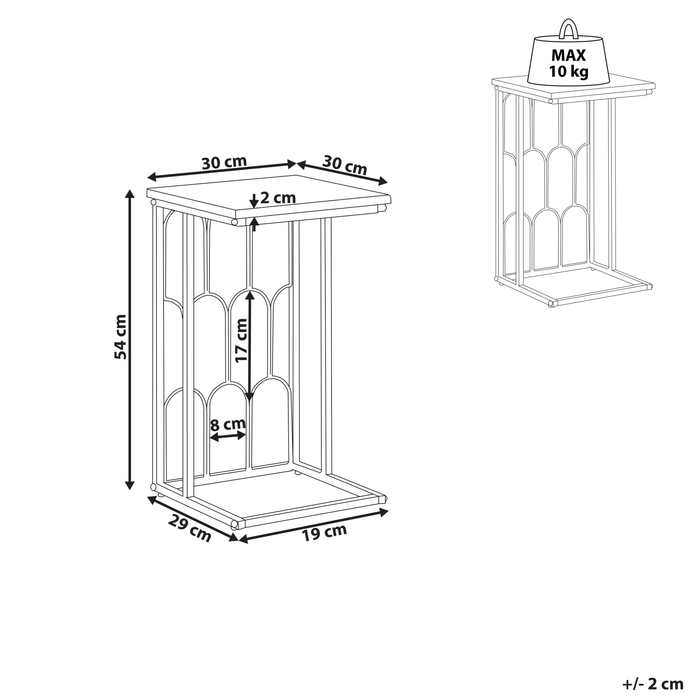 MAX
10 kg

30 cm
30 cm
2 cm
54 cm
17 cm
8 cm
29 cm
19 cm

+/- 2 cm