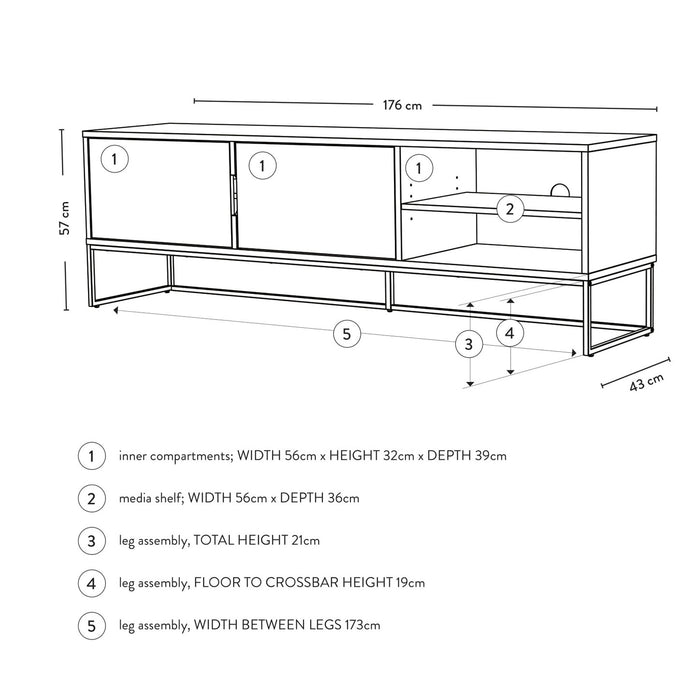 176 cm

57 cm

1

1

1

2

5

3

4

43 cm

1 inner compartments; WIDTH 56cm x HEIGHT 32cm x DEPTH 39cm

2 media shelf; WIDTH 56cm x DEPTH 36cm

3 leg assembly, TOTAL HEIGHT 21cm

4 leg assembly, FLOOR TO CROSSBAR HEIGHT 19cm

5 leg assembly, WIDTH BETWEEN LEGS 173cm