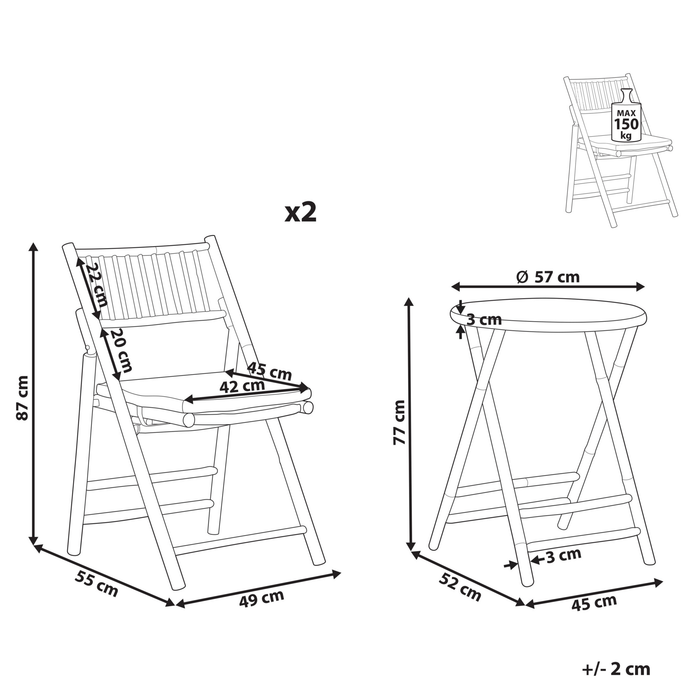 MAX 150 kg

x2

87 cm
22 cm
20 cm
45 cm
42 cm
55 cm
49 cm

Ø 57 cm
3 cm
77 cm
3 cm
52 cm
45 cm

+/- 2 cm