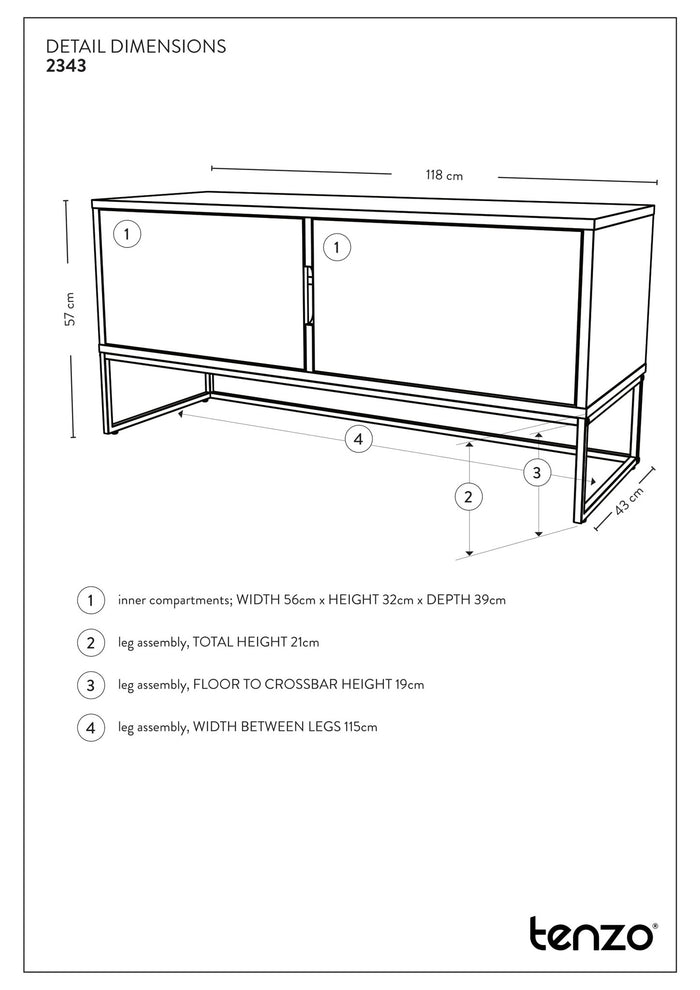 DETAIL DIMENSIONS
2343

118 cm

57 cm

1

1

4

2

3

43 cm

1 inner compartments; WIDTH 56cm x HEIGHT 32cm x DEPTH 39cm

2 leg assembly, TOTAL HEIGHT 21cm

3 leg assembly, FLOOR TO CROSSBAR HEIGHT 19cm

4 leg assembly, WIDTH BETWEEN LEGS 115cm

tenzo®