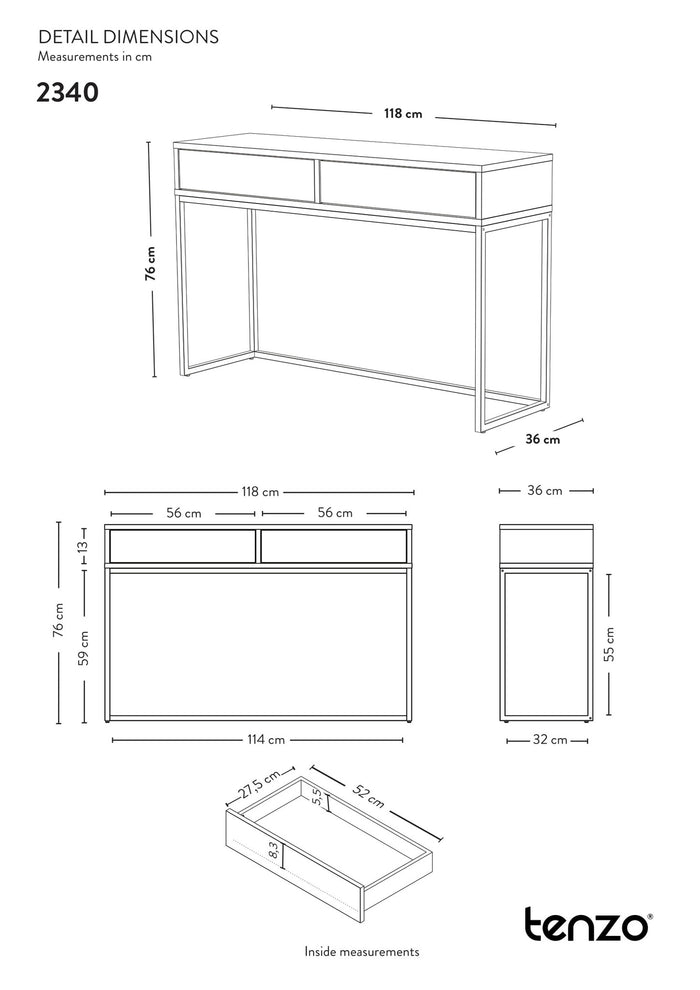 DETAIL DIMENSIONS
Measurements in cm

2340

118 cm

76 cm

36 cm

118 cm

56 cm

56 cm

13

76 cm

59 cm

114 cm

36 cm

55 cm

32 cm

27,5 cm

52 cm

5,5

8,3

Inside measurements

tenzo®